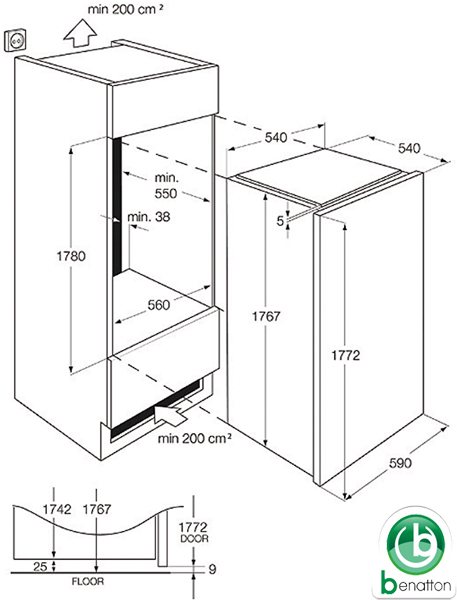 min 200 cm ²

540

540

min. 550

min. 38

5

1780

560

1767

1772

min 200 cm²

590

1742 1767

1772 DOOR

25

9

FLOOR

benatton